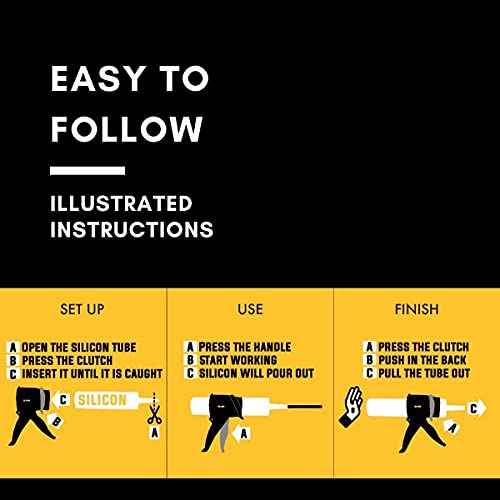 EASY TO FOLLOW

ILLUSTRATED INSTRUCTIONS

SET UP

A OPEN THE SILICON TUBE
B PRESS THE CLUTCH
C INSERT IT UNTIL IT IS CAUGHT

C SILICON
B
A

USE

A PRESS THE HANDLE
B START WORKING
C SILICON WILL POUR OUT

A

FINISH

A PRESS THE CLUTCH
B PUSH IN THE BACK
C PULL THE TUBE OUT

C
A