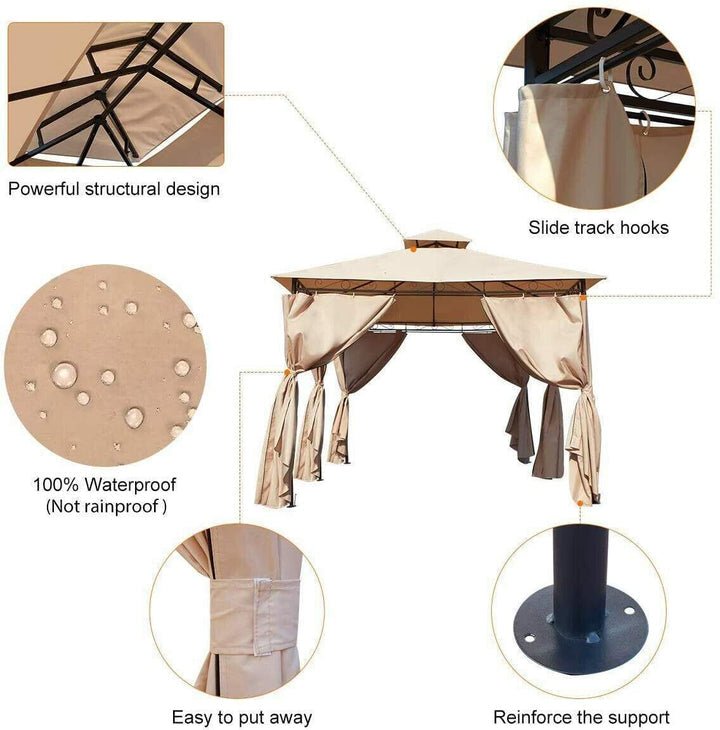 Powerful structural design

Slide track hooks

100% Waterproof
(Not rainproof )

Easy to put away

Reinforce the support