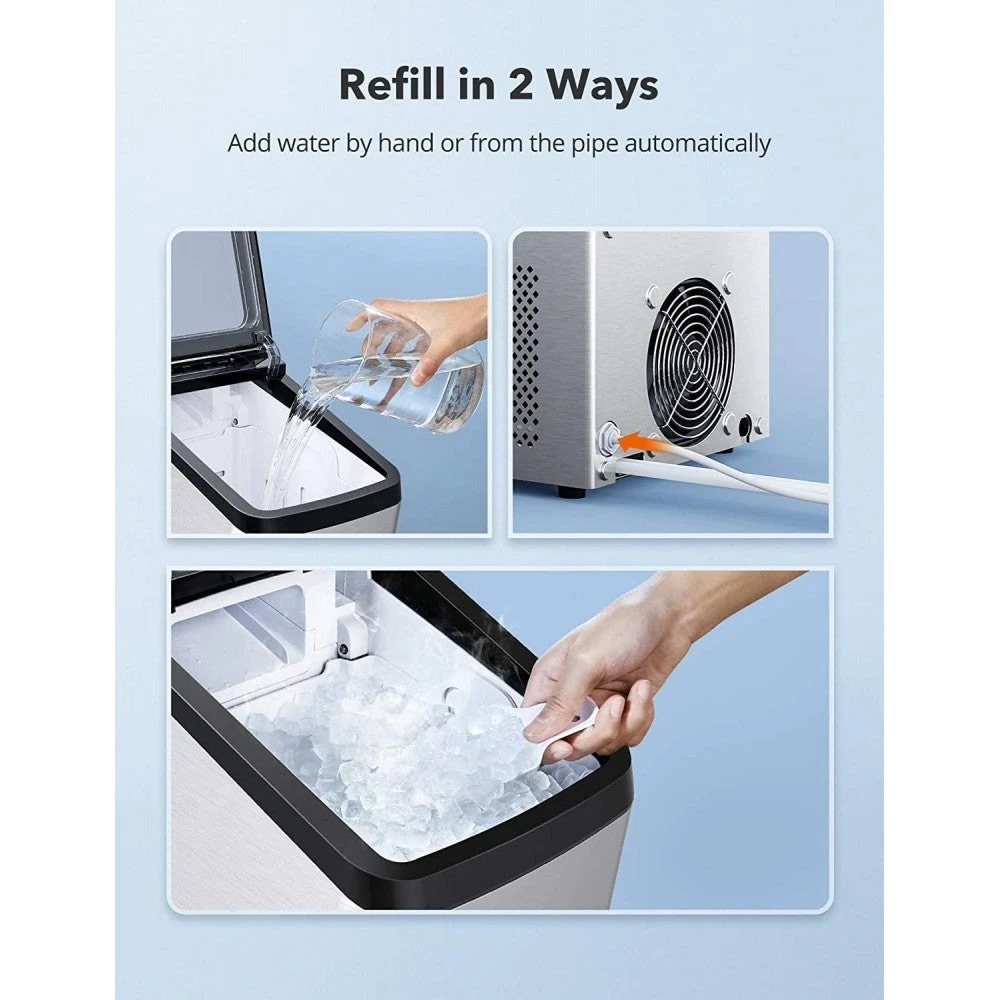 Refill in 2 Ways

Add water by hand or from the pipe automatically