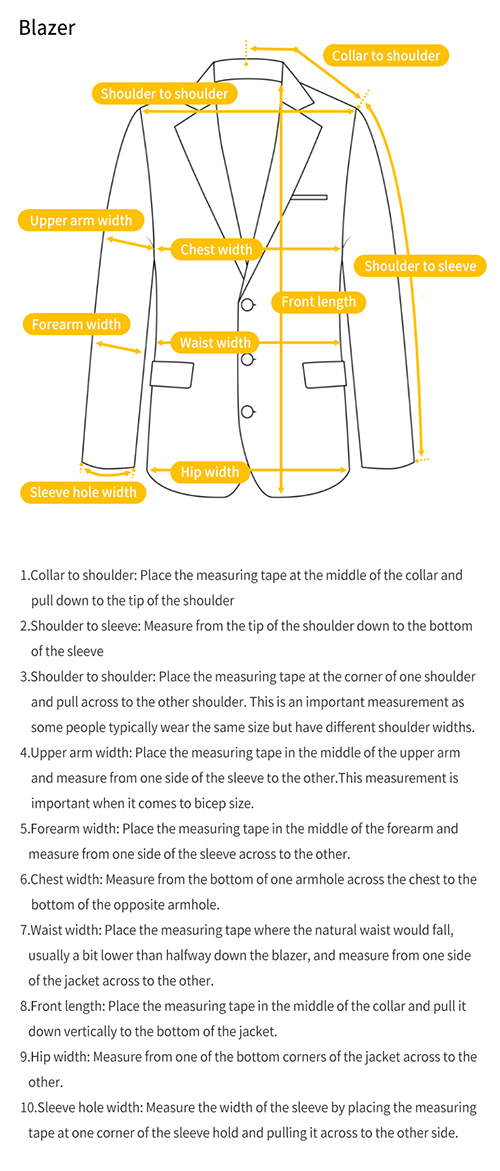 Blazer

Collar to shoulder

Shoulder to shoulder

Upper arm width

Chest width

Shoulder to sleeve

Front length

Forearm width

Waist width

Hip width

Sleeve hole width

1.Collar to shoulder: Place the measuring tape at the middle of the collar and pull down to the tip of the shoulder

2.Shoulder to sleeve: Measure from the tip of the shoulder down to the bottom of the sleeve

3.Shoulder to shoulder: Place the measuring tape at the corner of one shoulder and pull across to the other shoulder. This is an important measurement as some people typically wear the same size but have different shoulder widths.

4.Upper arm width: Place the measuring tape in the middle of the upper arm and measure from one side of the sleeve to the other.This measurement is important when it comes to bicep size.

5.Forearm width: Place the measuring tape in the middle of the forearm and measure from one side of the sleeve across to the other.

6.Chest width: Measure from the bottom of one armhole across the chest to the bottom of the opposite armhole.

7.Waist width: Place the measuring tape where the natural waist would fall, usually a bit lower than halfway down the blazer, and measure from one side of the jacket across to the other.

8.Front length: Place the measuring tape in the middle of the collar and pull it down vertically to the bottom of the jacket.

9.Hip width: Measure from one of the bottom corners of the jacket across to the other.

10.Sleeve hole width: Measure the width of the sleeve by placing the measuring tape at one corner of the sleeve hold and pulling it across to the other side.