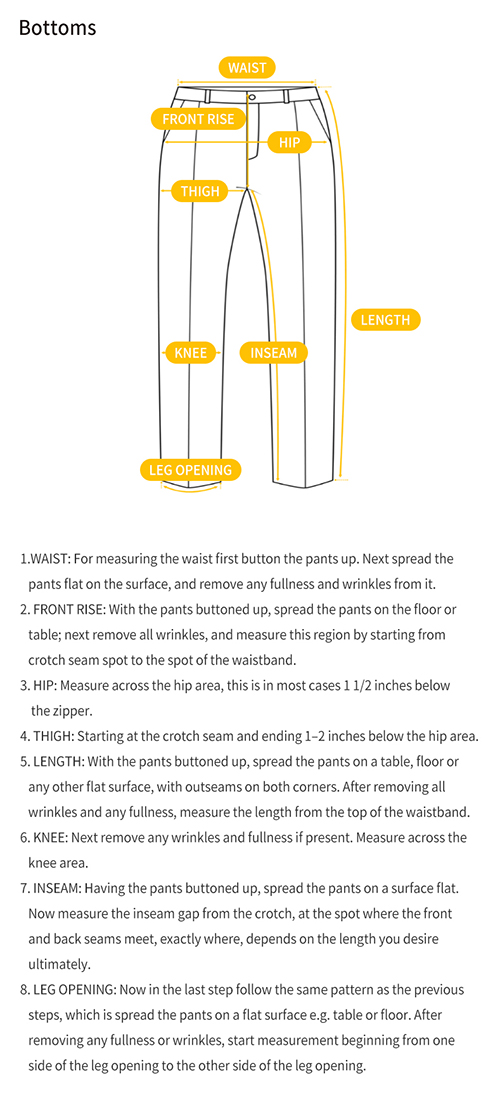 Bottoms

WAIST
FRONT RISE
HIP
THIGH
LENGTH
KNEE
INSEAM
LEG OPENING

1.WAIST: For measuring the waist first button the pants up. Next spread the pants flat on the surface, and remove any fullness and wrinkles from it.

2. FRONT RISE: With the pants buttoned up, spread the pants on the floor or table; next remove all wrinkles, and measure this region by starting from crotch seam spot to the spot of the waistband.

3. HIP: Measure across the hip area, this is in most cases 1 1/2 inches below the zipper.

4. THIGH: Starting at the crotch seam and ending 1–2 inches below the hip area.

5. LENGTH: With the pants buttoned up, spread the pants on a table, floor or any other flat surface, with outseams on both corners. After removing all wrinkles and any fullness, measure the length from the top of the waistband.

6. KNEE: Next remove any wrinkles and fullness if present. Measure across the knee area.

7. INSEAM: Having the pants buttoned up, spread the pants on a surface flat. Now measure the inseam gap from the crotch, at the spot where the front and back seams meet, exactly where, depends on the length you desire ultimately.

8. LEG OPENING: Now in the last step follow the same pattern as the previous steps, which is spread the pants on a flat surface e.g. table or floor. After removing any fullness or wrinkles, start measurement beginning from one side of the leg opening to the other side of the leg opening.